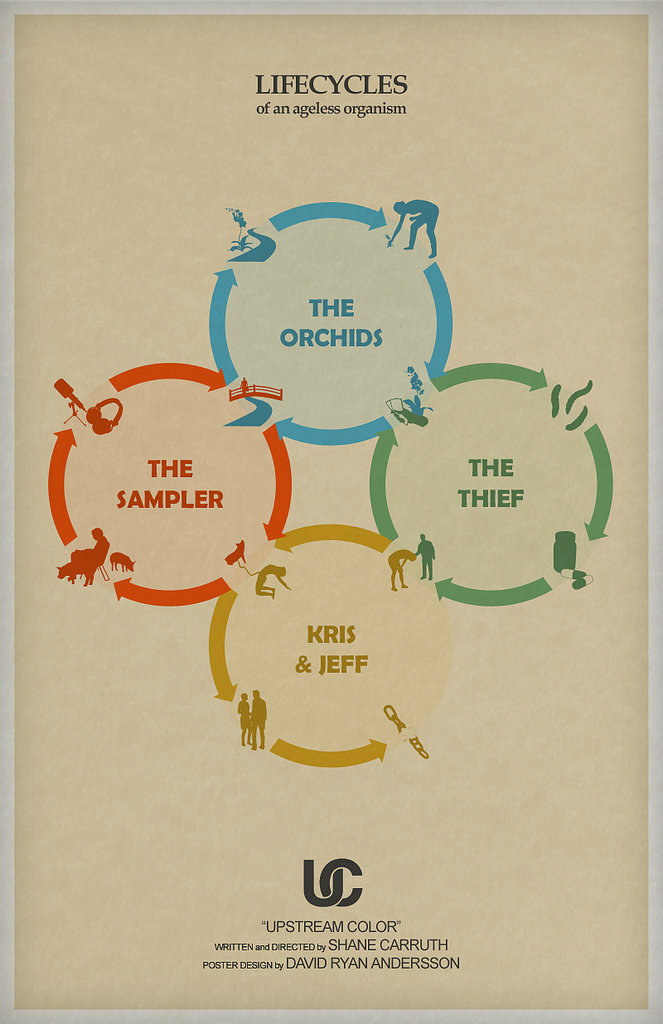 LIFECYCLES
of an ageless organism

THE ORCHIDS

THE SAMPLER

THE THIEF

KRIS & JEFF

UC

"UPSTREAM COLOR"
WRITTEN and DIRECTED by SHANE CARRUTH
POSTER DESIGN by DAVID RYAN ANDERSSON